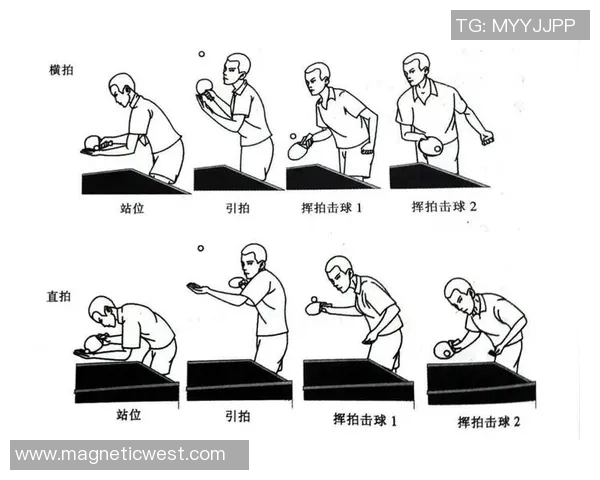 TG: MYYJJPP

横拍

站位

引拍

挥拍击球 1

挥拍击球 2

直拍

站位

引拍

挥拍击球 1

挥拍击球 2

www.magneticwest.com